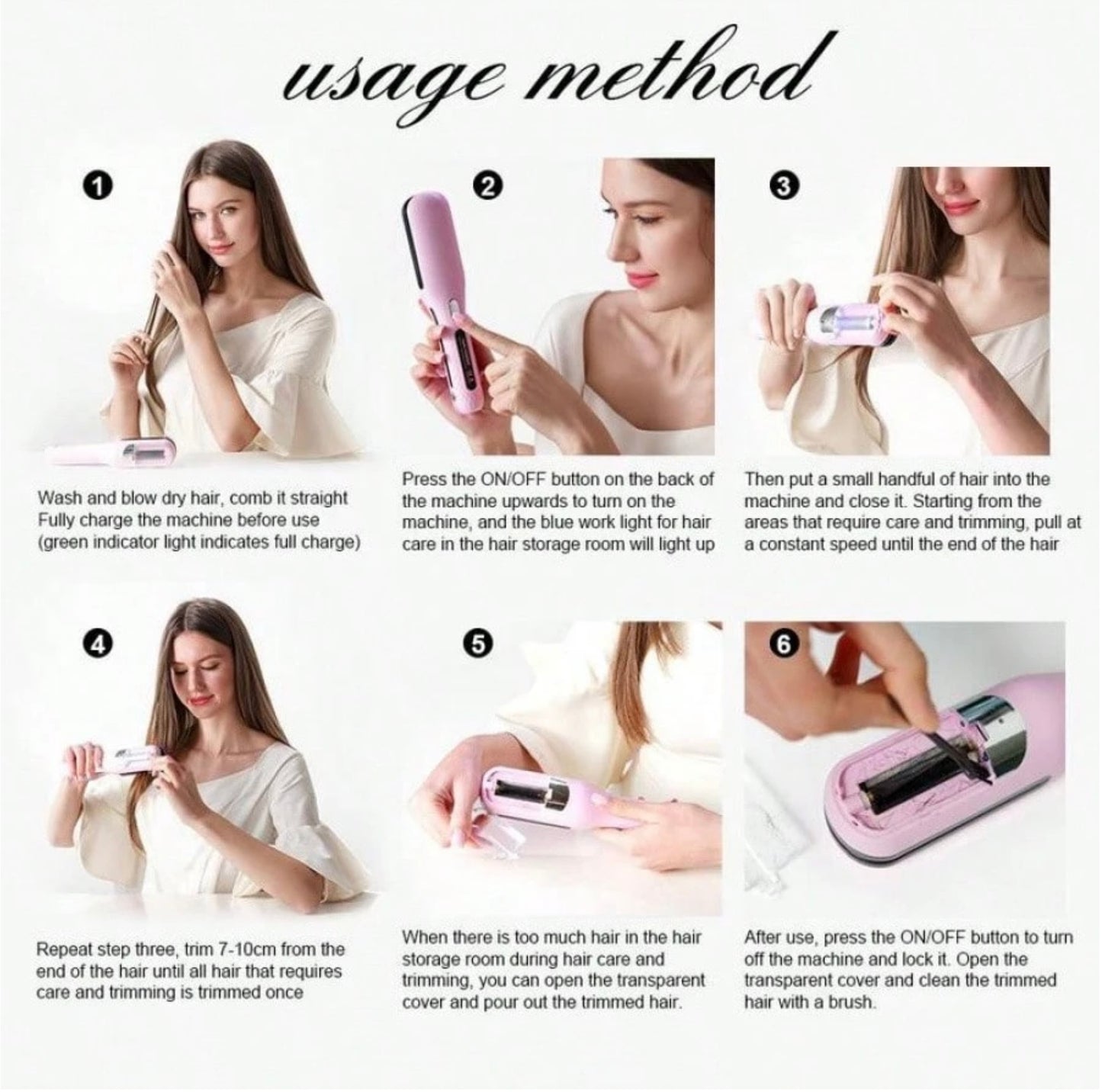 usage method

1

Wash and blow dry hair, comb it straight Fully charge the machine before use (green indicator light indicates full charge)

2

Press the ON/OFF button on the back of the machine upwards to turn on the machine, and the blue work light for hair care in the hair storage room will light up

3

Then put a small handful of hair into the machine and close it. Starting from the areas that require care and trimming, pull at a constant speed until the end of the hair

4

Repeat step three, trim 7-10cm from the end of the hair until all hair that requires care and trimming is trimmed once

5

When there is too much hair in the hair storage room during hair care and trimming, you can open the transparent cover and pour out the trimmed hair.

6

After use, press the ON/OFF button to turn off the machine and lock it. Open the transparent cover and clean the trimmed hair with a brush.