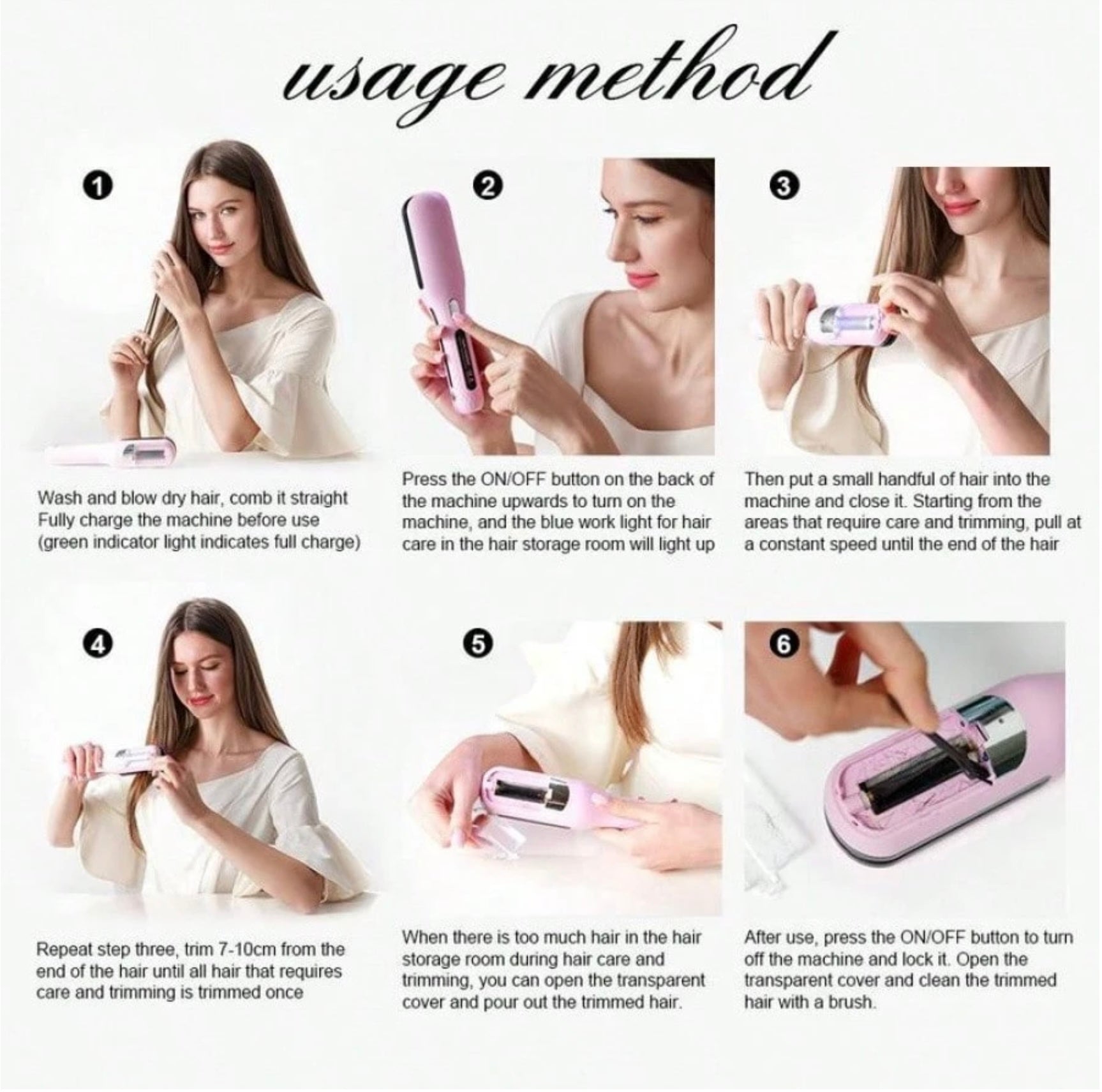 usage method

1

Wash and blow dry hair, comb it straight Fully charge the machine before use (green indicator light indicates full charge)

2

Press the ON/OFF button on the back of the machine upwards to turn on the machine, and the blue work light for hair care in the hair storage room will light up

3

Then put a small handful of hair into the machine and close it. Starting from the areas that require care and trimming, pull at a constant speed until the end of the hair

4

Repeat step three, trim 7-10cm from the end of the hair until all hair that requires care and trimming is trimmed once

5

When there is too much hair in the hair storage room during hair care and trimming, you can open the transparent cover and pour out the trimmed hair.

6

After use, press the ON/OFF button to turn off the machine and lock it. Open the transparent cover and clean the trimmed hair with a brush.